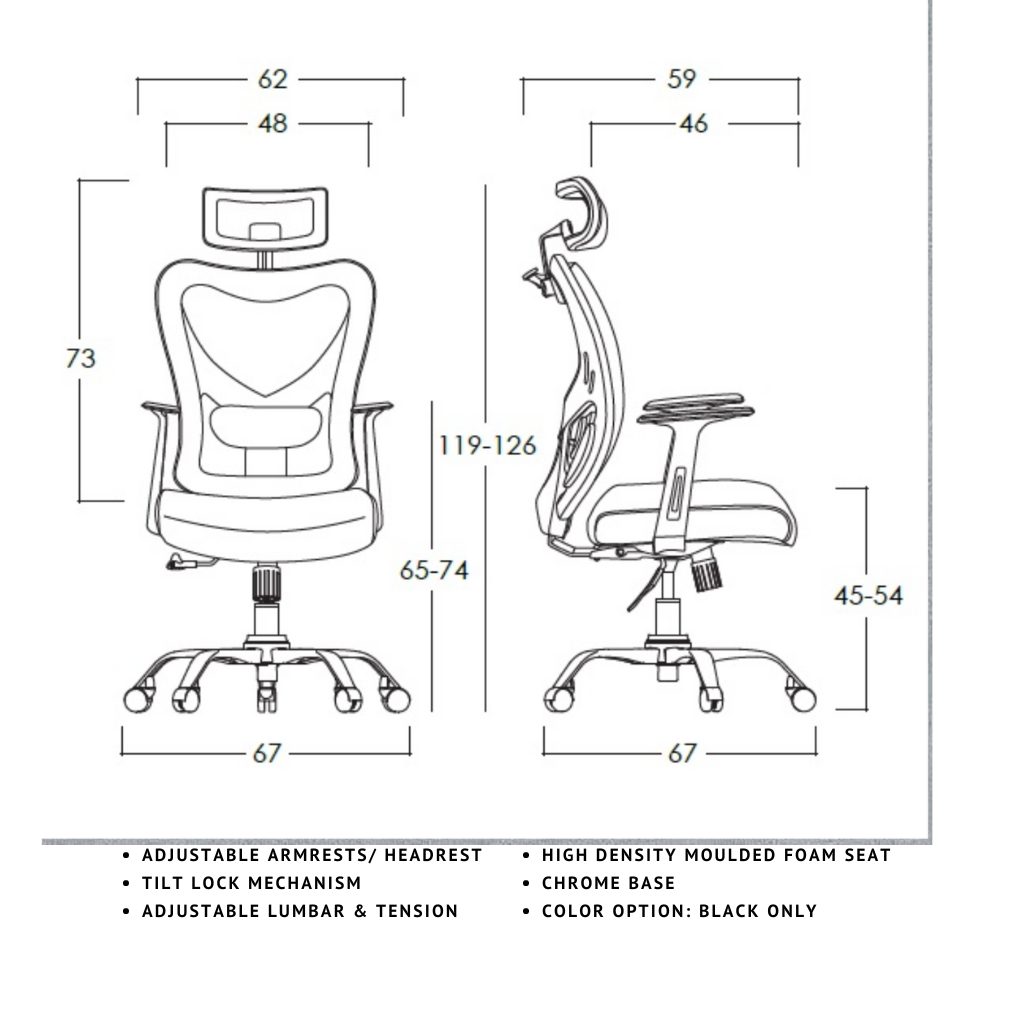 62
48
73
65-74
67
59
46
119-126
45-54
67

• ADJUSTABLE ARMRESTS/ HEADREST
• TILT LOCK MECHANISM
• ADJUSTABLE LUMBAR & TENSION

• HIGH DENSITY MOULDED FOAM SEAT
• CHROME BASE
• COLOR OPTION: BLACK ONLY